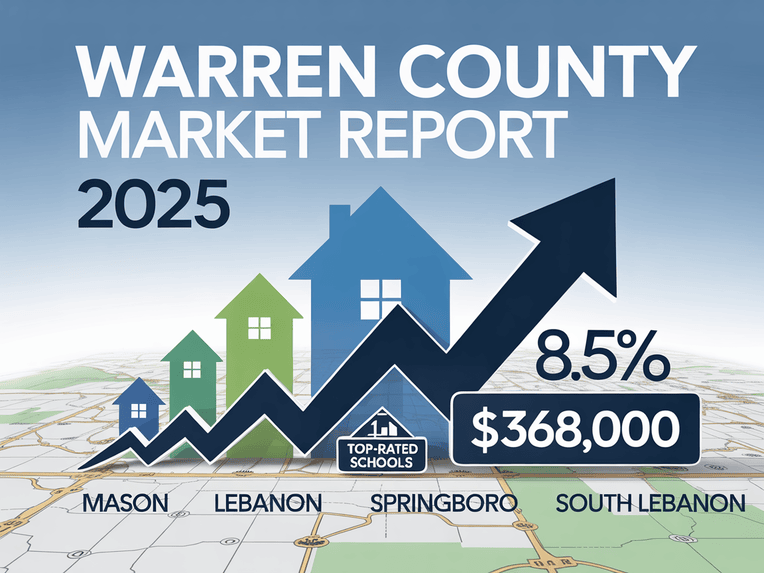 WARREN COUNTY
MARKET REPORT
2025

8.5%

$368,000

TOP-RATED SCHOOLS

MASON LEBANON SPRINGBORO SOUTH LEBANON